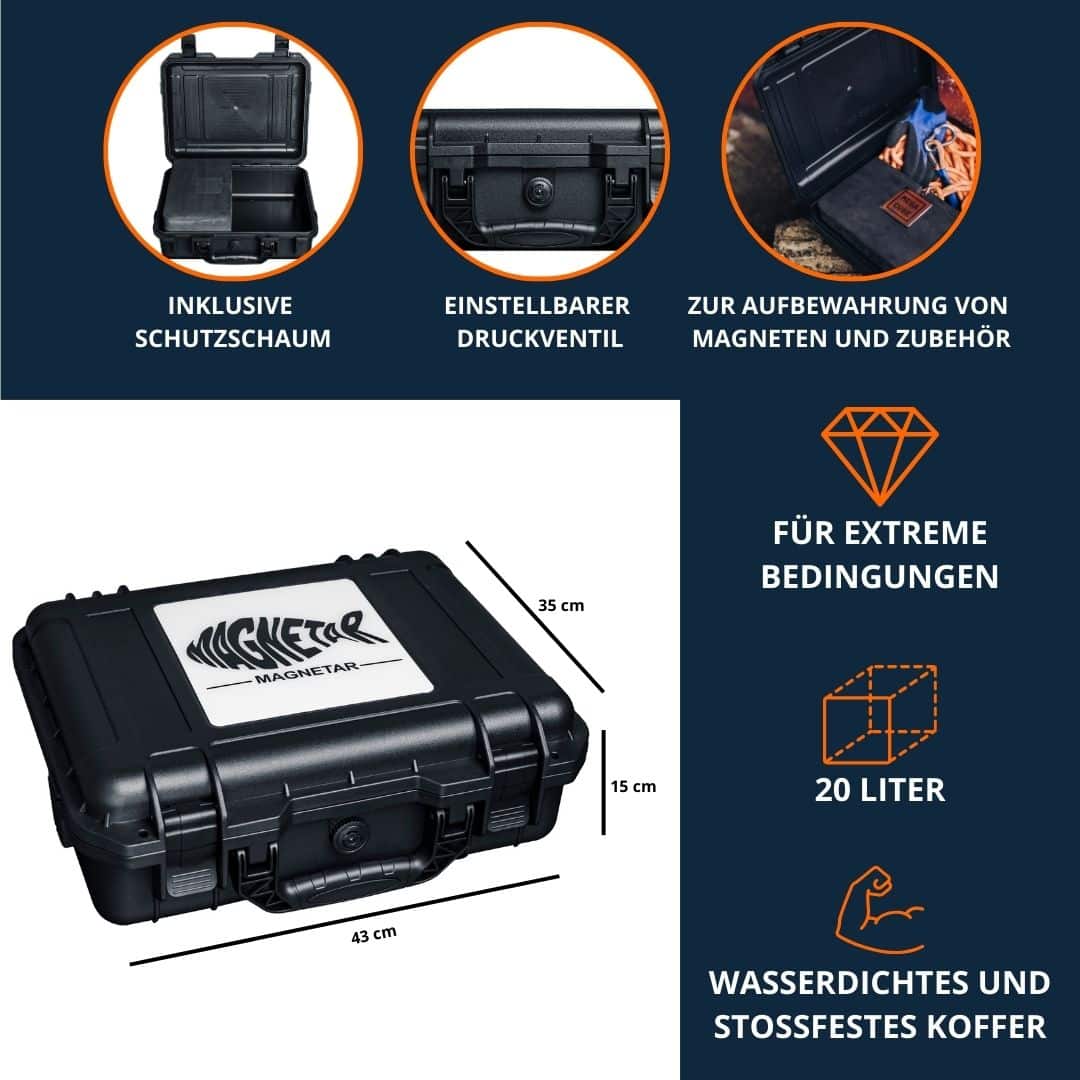 INKLUSIVE SCHUTZSCHAUM

EINSTELLBARER DRUCKVENTIL

ZUR AUFBEWAHRUNG VON MAGNETEN UND ZUBEHÖR

MAGNETAR
MAGNETAR

35 cm

15 cm

43 cm

FÜR EXTREME BEDINGUNGEN

20 LITER

WASSERDICHTES UND STOSSFESTES KOFFER